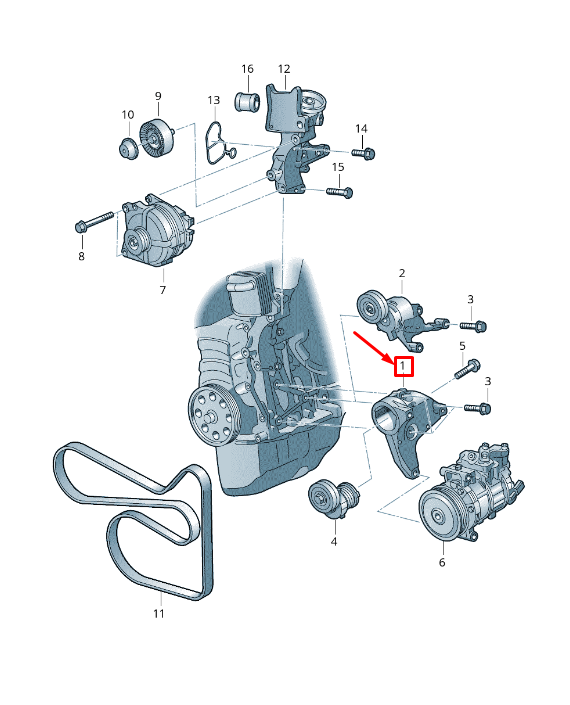 16
12
9
13
10
14
15
8
7
2
3
1
5
3
4
6
11