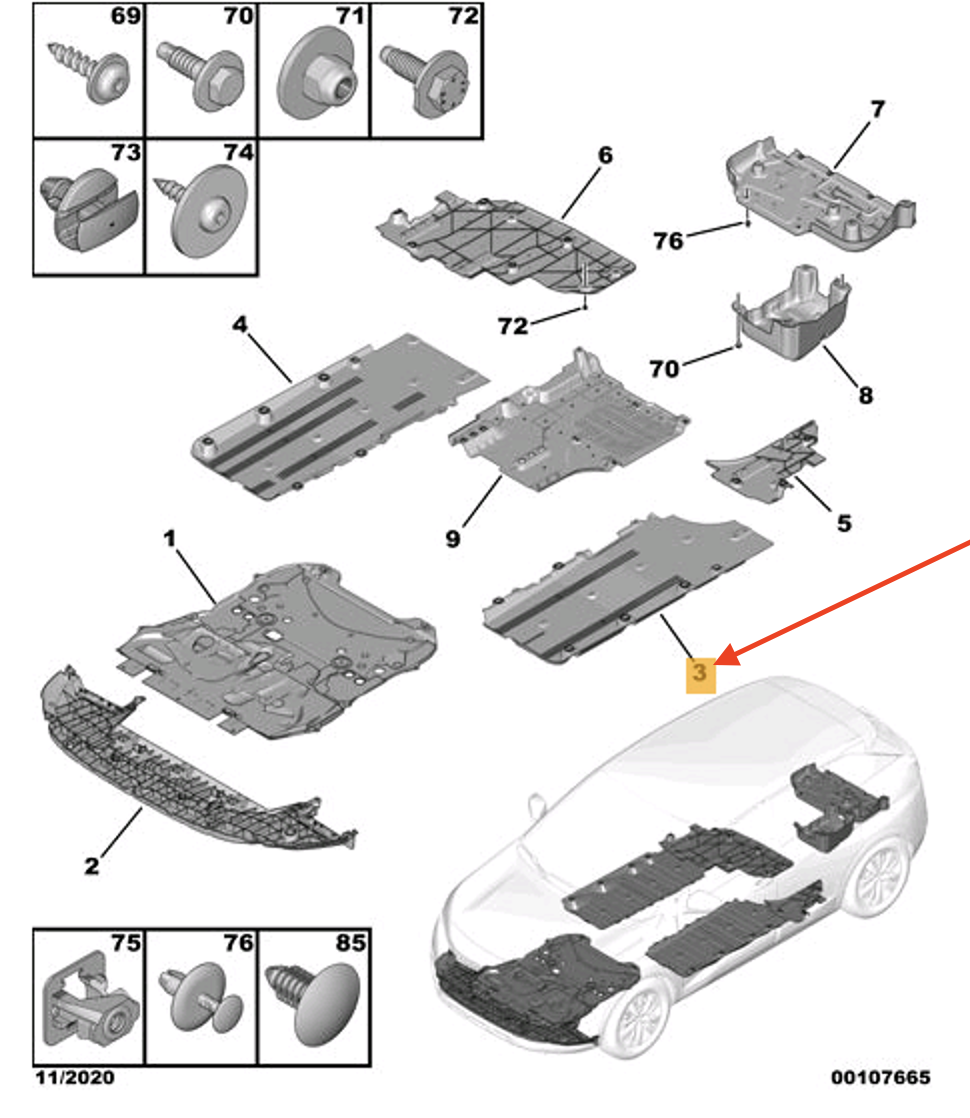 69
70
71
72
73
74
6
7
76
72
70
8
4
9
5
1
3
2
75
76
85
11/2020
00107665